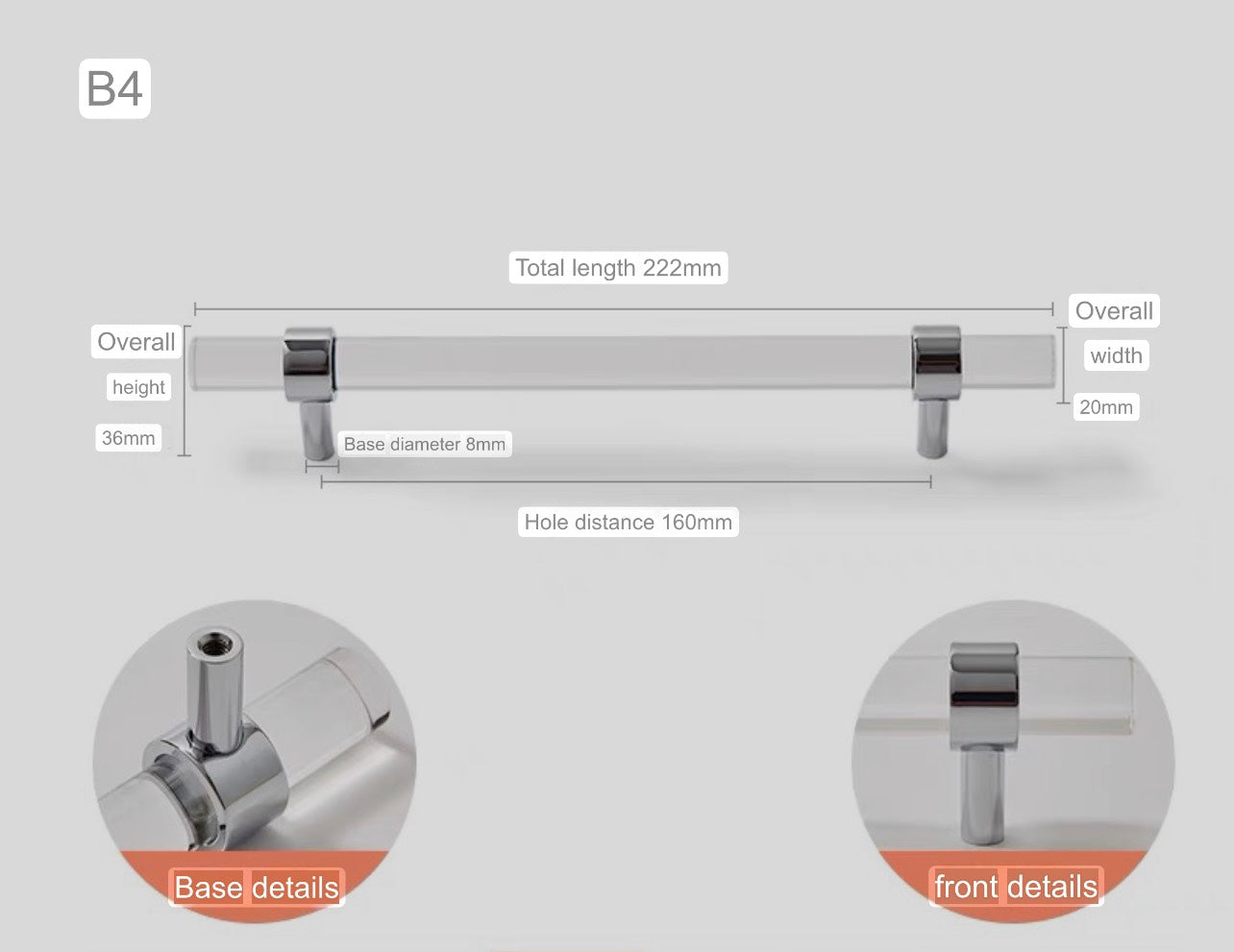 B4

Total length 222mm

Overall

height

36mm

Overall

width

20mm

Base diameter 8mm

Hole distance 160mm

Base details

front details